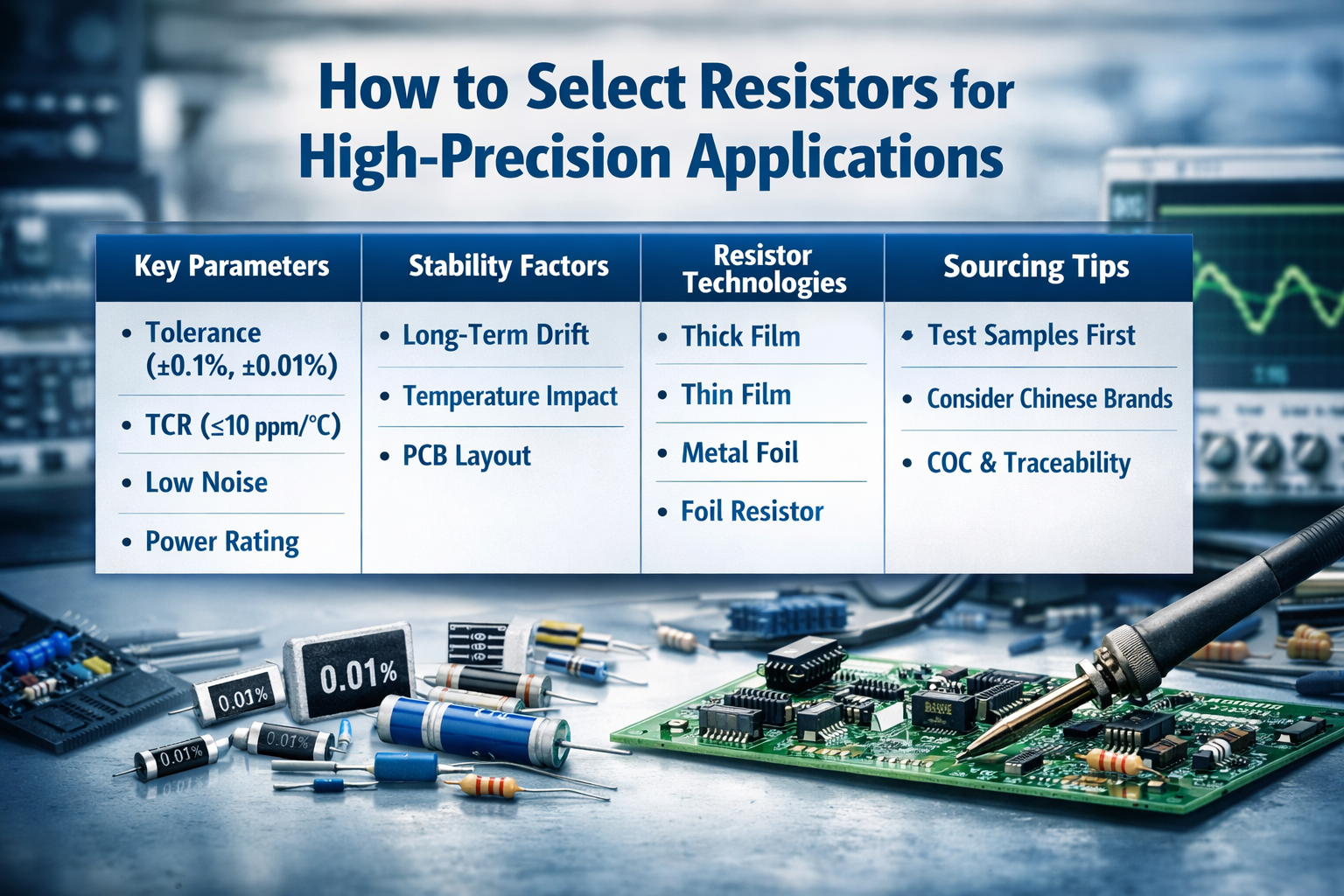 How to Select Resistors for High-Precision Applications

| Key Parameters | Stability Factors | Resistor Technologies | Sourcing Tips |
|---|---|---|---|
| • Tolerance (±0.1%, ±0.01%) | • Long-Term Drift | • Thick Film | • Test Samples First |
| • TCR (≤10 ppm/°C) | • Temperature Impact | • Thin Film | • Consider Chinese Brands |
| • Low Noise | • PCB Layout | • Metal Foil | • COC & Traceability |
| • Power Rating | | • Foil Resistor | |

0.01%

0.01%

0.01%

0.01%